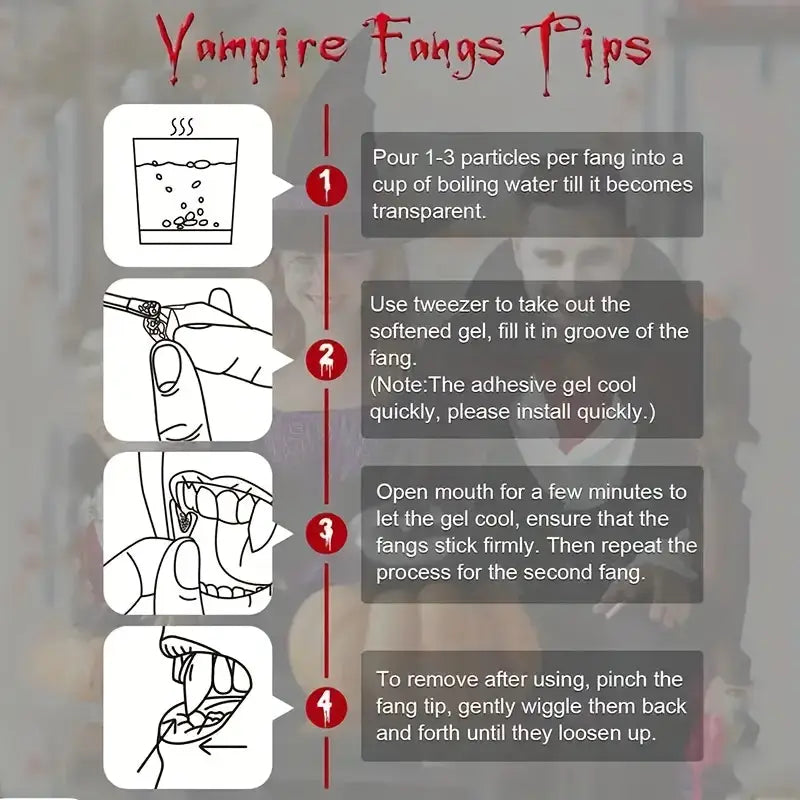 Vampire Fangs Tips

1

Pour 1-3 particles per fang into a cup of boiling water till it becomes transparent.

2

Use tweezer to take out the softened gel, fill it in groove of the fang.
(Note:The adhesive gel cool quickly, please install quickly.)

3

Open mouth for a few minutes to let the gel cool, ensure that the fangs stick firmly. Then repeat the process for the second fang.

4

To remove after using, pinch the fang tip, gently wiggle them back and forth until they loosen up.